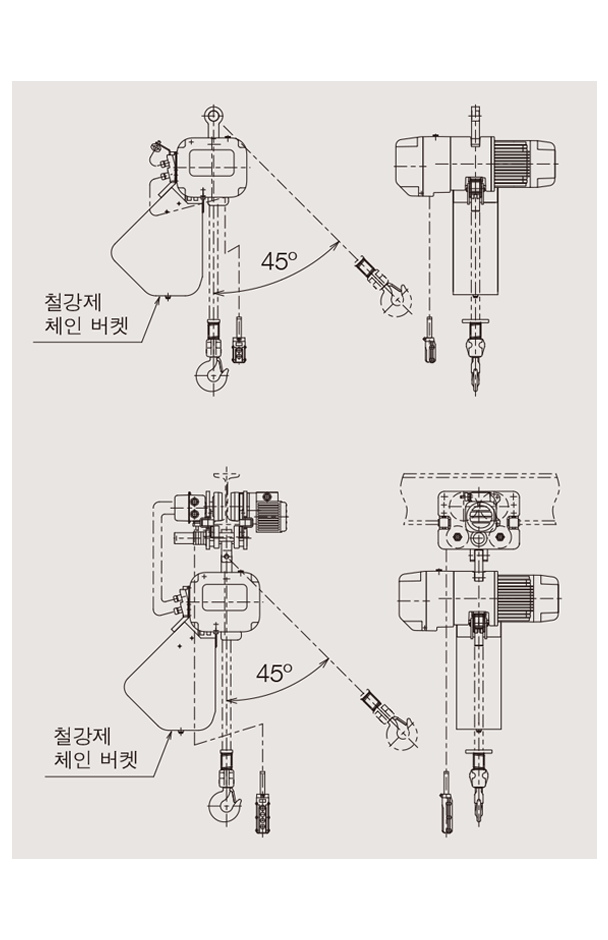 45°

철강제
체인 버켓

45°

철강제
체인 버켓